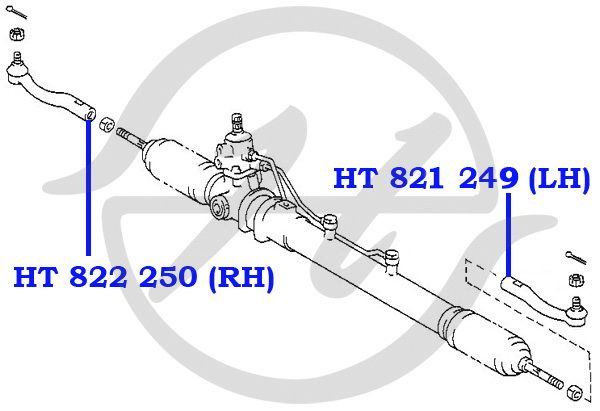 HT 821 249 (LH)

HT 822 250 (RH)