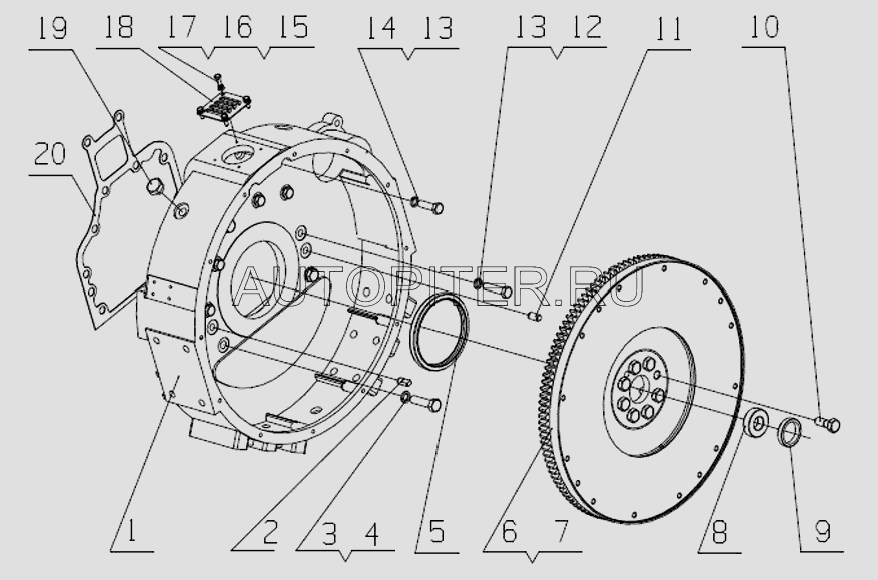 19
18
17 16 15
14 13
13 12
11
10
20
AUTOPITER.RU
1
2
3 4
5
6 7
8
9