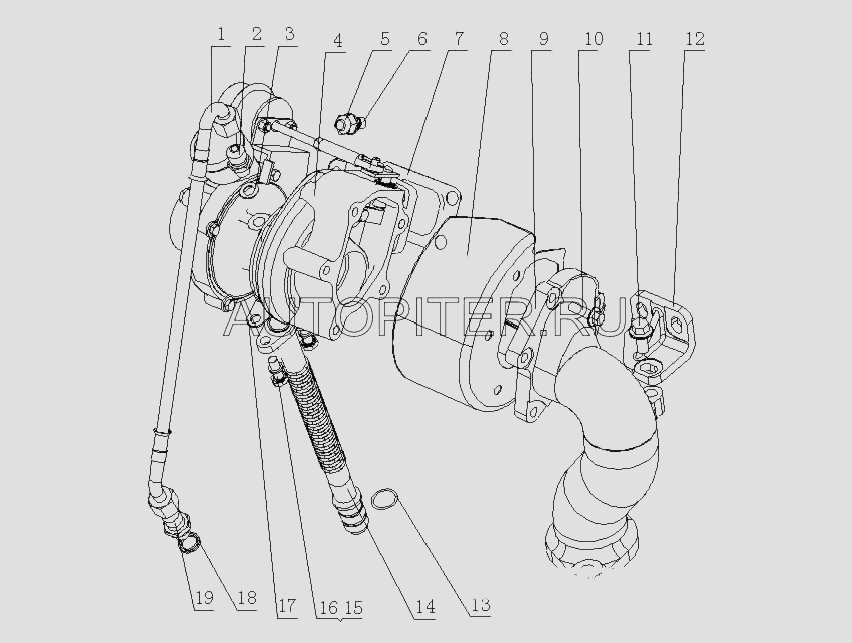 1 2 3 4 5 6 7 8 9 10 11 12

AUTOPITER.RU

19 18 17 16 15 14 13