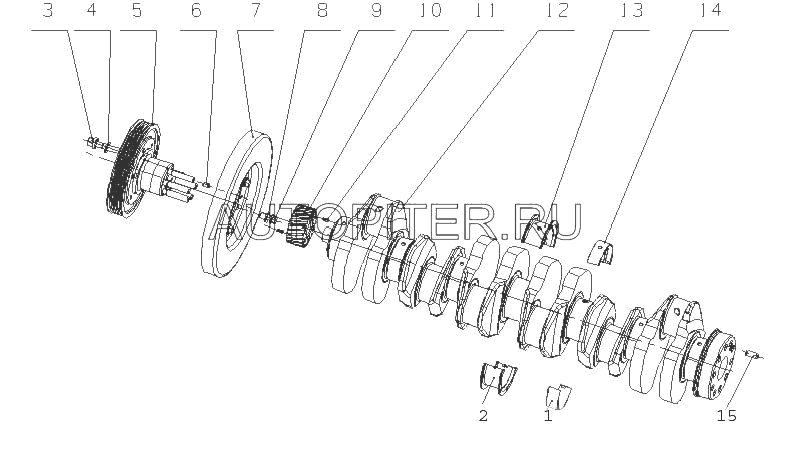 3 4 5 6 7 8 9 10 11 12 13 14

AUTOPITER.RU

2 1 15