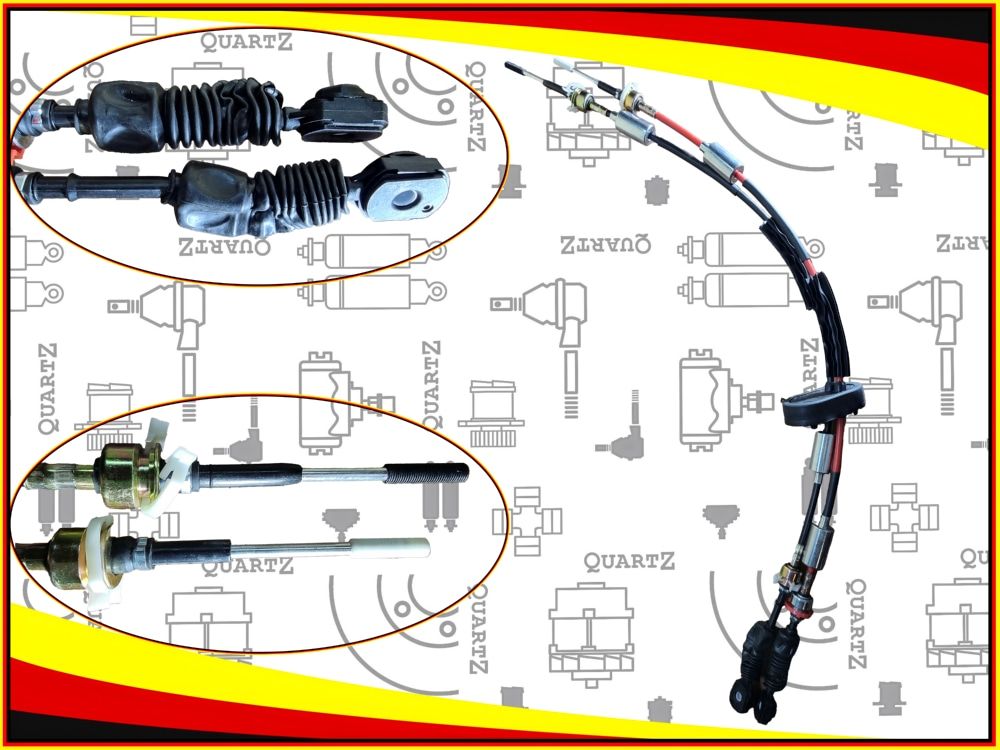 QUARTZ QUARTZ QUARTZ QUARTZ QUARTZ QUARTZ QUARTZ QUARTZ QUARTZ QUARTZ QUARTZ QUARTZ