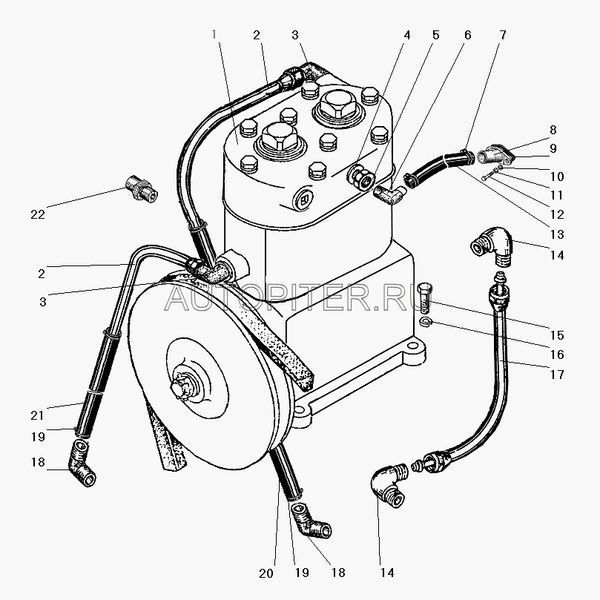 1 2 3 4 5 6 7
8
9
10
11
12
13
14
22
2
3
AUTOPITER.RU
15
16
17
21
19
18
20 19 18 14