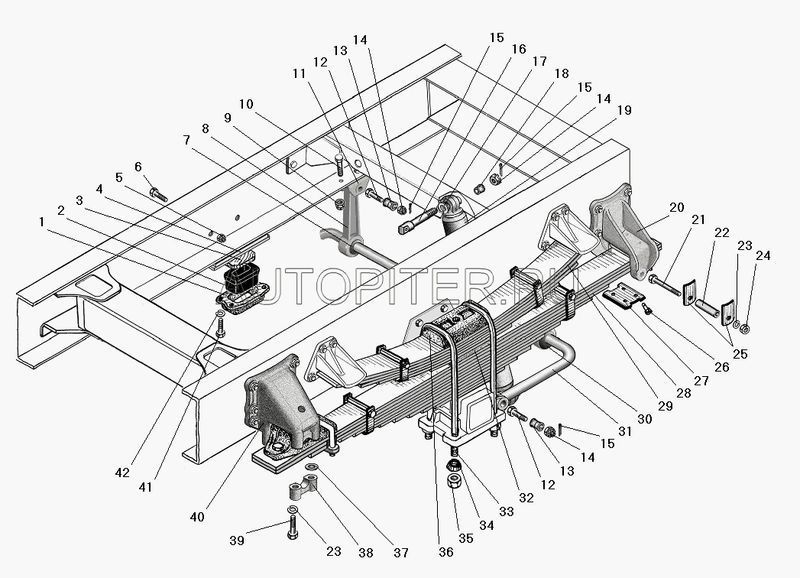 14
13
12
11
10
9
8
7
6
5
4
3
2
1
15
16
17
18
15
14
19
20
21
22
23
24
25
26
27
28
29
30
31
15
14
13
12
32
33
34
35
36
37
38
23
39
40
41
42
UTOPITER.RU