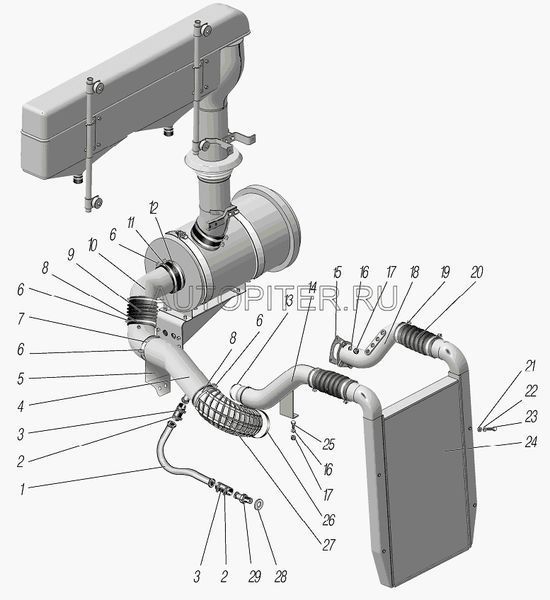 12
11
6
10
9
8
6
7
6
5
4
3
2
1
AUTOPITER.RU
14
13
6
8
15
16
17
18
19
20
21
22
23
24
25
16
17
26
27
3
2
29
28