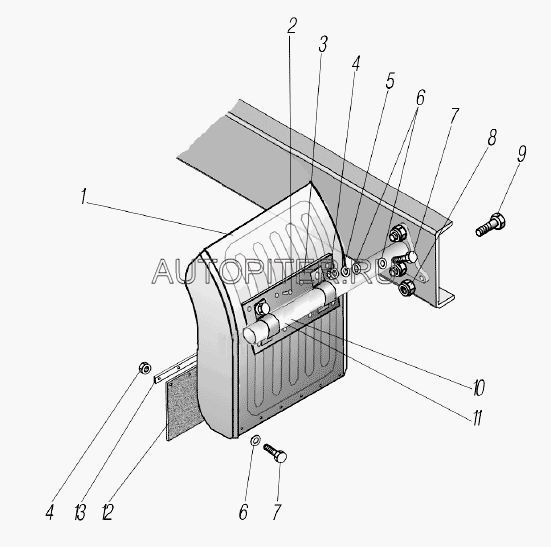 2
3
4
5
6
7
8
9
1
AUTOPITER.RU
10
11
4
13
12
6
7