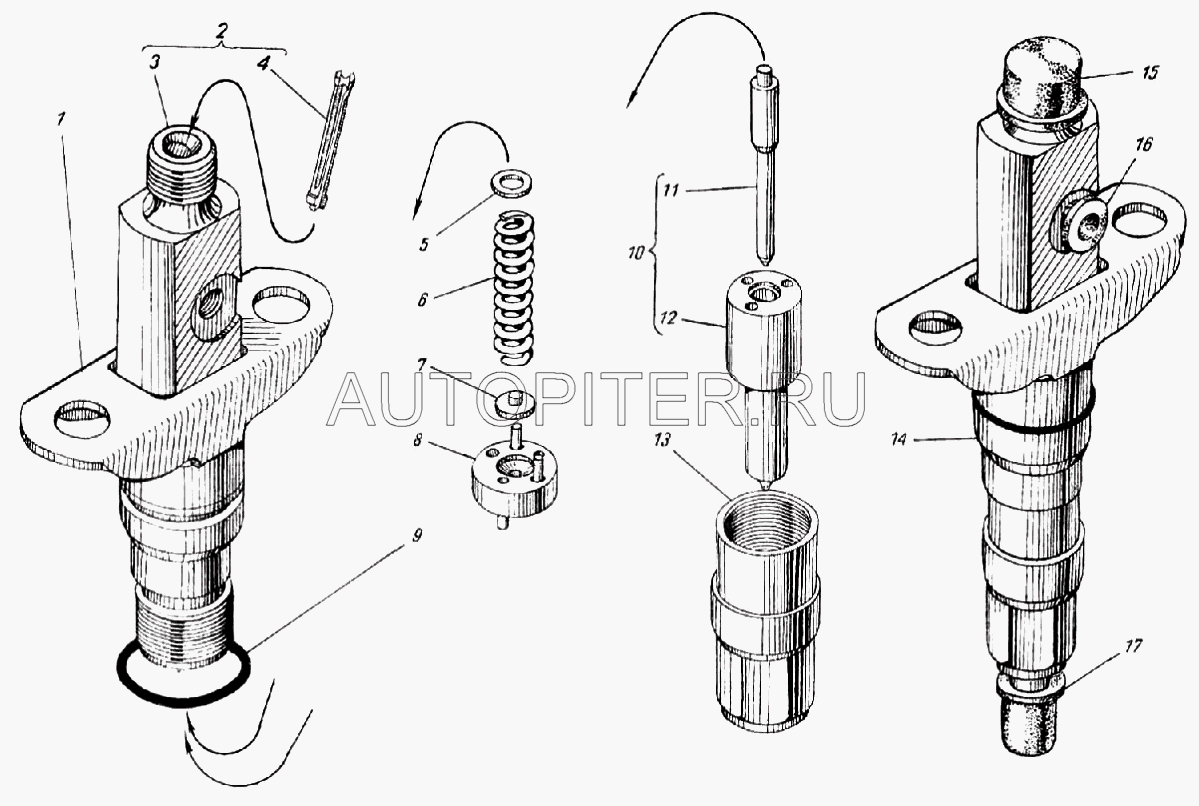 2
3
4
1
5
6
7
8
9
11
10
12
13
15
16
14
17
AUTOPITER.RU