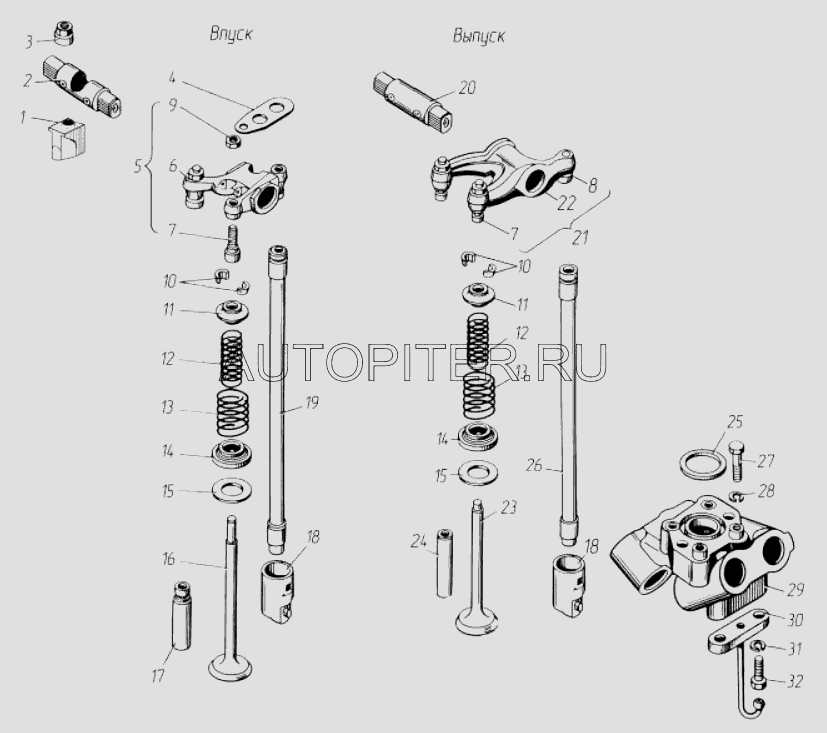 Впуск

Выпуск

3
2
1
4
9
5
6
7
10
11
12
13
14
15
16
17
19
18
20
8
22
7
21
10
11
12
13
14
15
23
24
26
18
25
27
28
29
30
31
32

AUTOPITER.RU