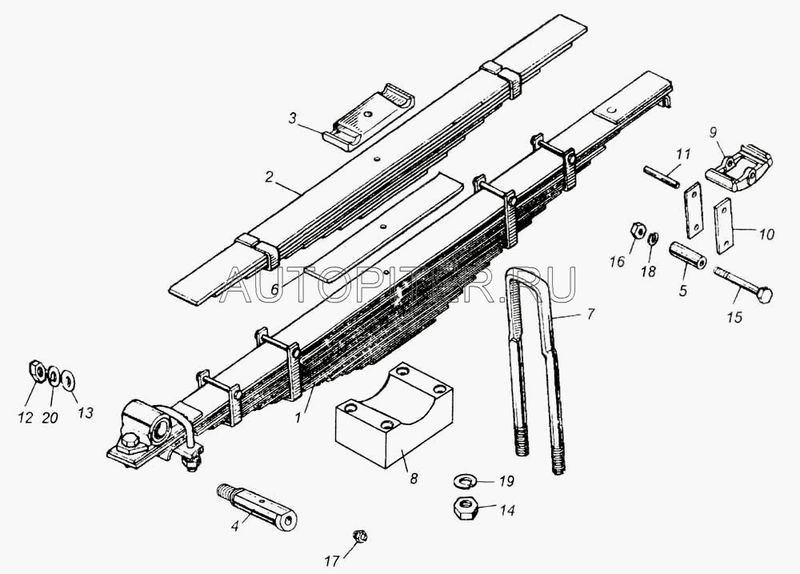 3
2
6
AUTOPITER.RU
9
11
10
16
18
5
15
7
12
20
13
1
8
19
14
4
17