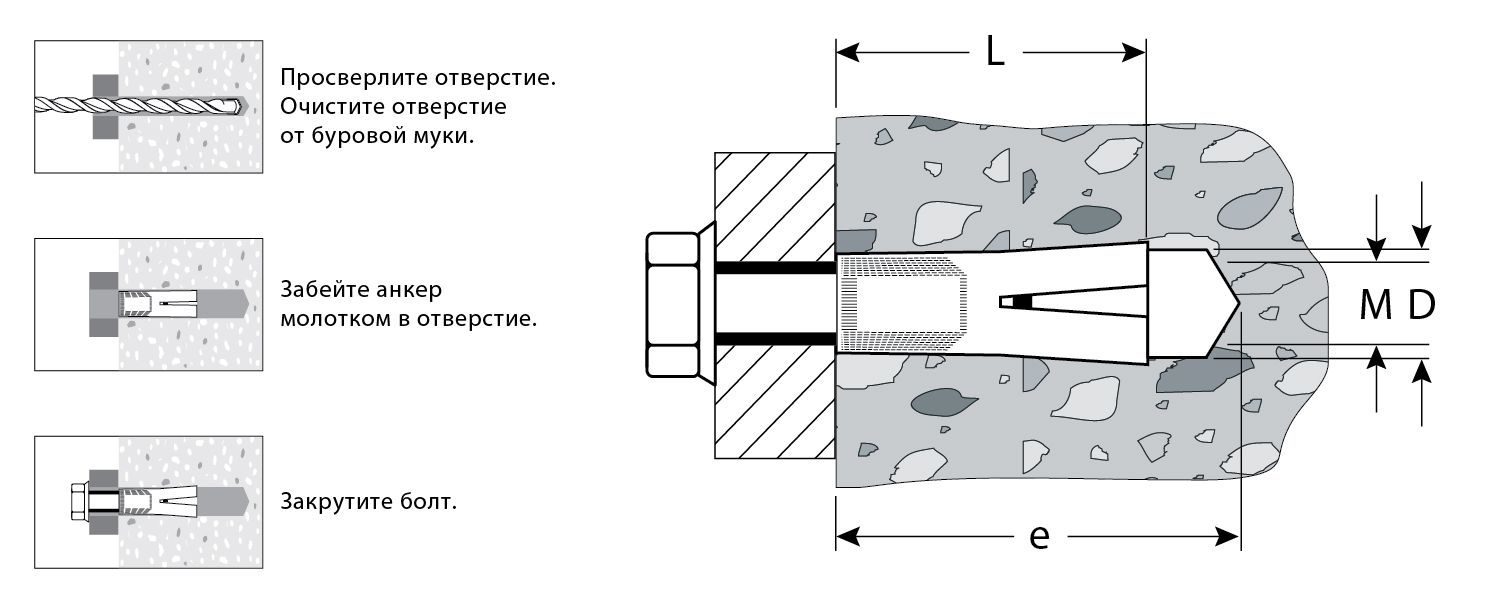 Просверлите отверстие. Очистите отверстие от буровой муки.

Забейте анкер молотком в отверстие.

Закрутите болт.

L

M D

e