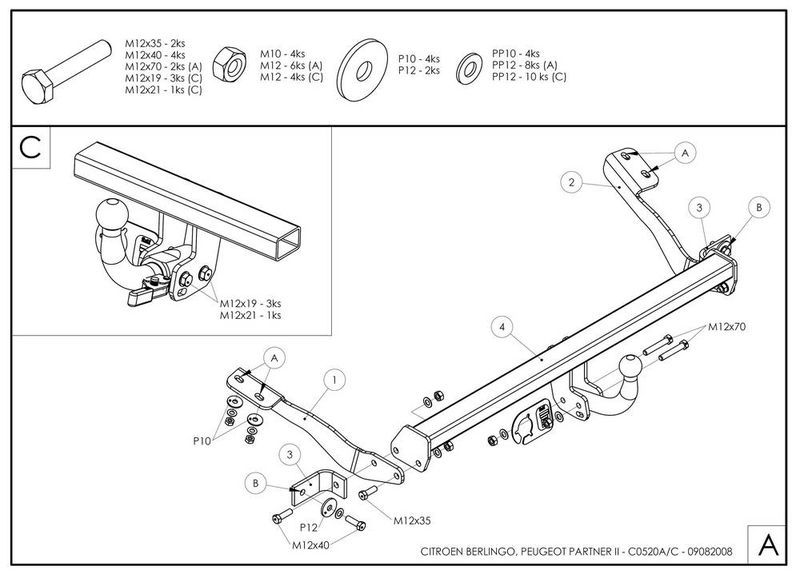 M12x35 - 2ks
M12x40 - 4ks
M12x70 - 2ks (A)
M12x19 - 3ks (C)
M12x21 - 1ks (C)

M10 - 4ks
M12 - 6ks (A)
M12 - 4ks (C)

P10 - 4ks
P12 - 2ks

PP10 - 4ks
PP12 - 8ks (A)
PP12 - 10 ks (C)

C

M12x19 - 3ks
M12x21 - 1ks

A
2
3
B
4
M12x70
A
1
P10
3
B
P12
M12x35
M12x40

CITROEN BERLINGO, PEUGEOT PARTNER II - C0520A/C - 09082008

A