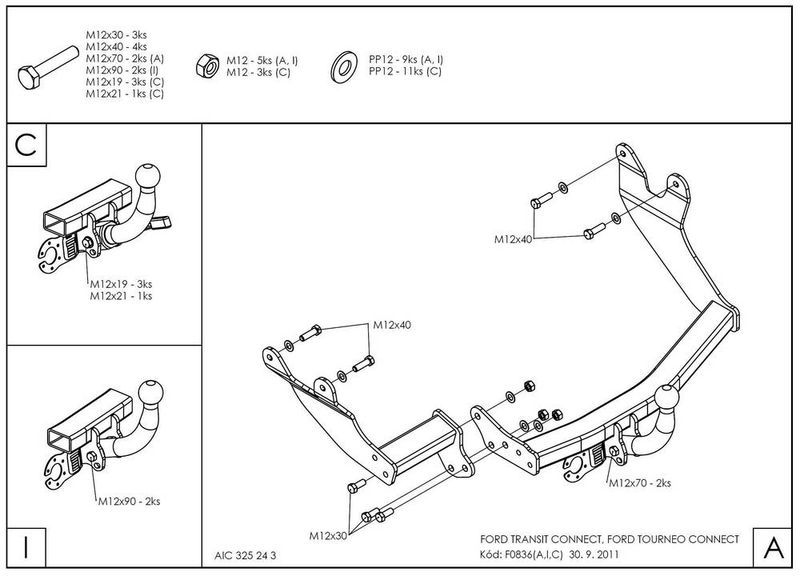 M12x30 - 3ks
M12x40 - 4ks
M12x70 - 2ks (A)
M12x90 - 2ks (I)
M12x19 - 3ks (C)
M12x21 - 1ks (C)

M12 - 5ks (A, I)
M12 - 3ks (C)

PP12 - 9ks (A, I)
PP12 - 11ks (C)

C

M12x19 - 3ks
M12x21 - 1ks

M12x90 - 2ks

I

M12x40

M12x40

M12x70 - 2ks

M12x30

AIC 325 24 3

FORD TRANSIT CONNECT, FORD TOURNEO CONNECT
Kód: F0836(A,I,C) 30. 9. 2011

A