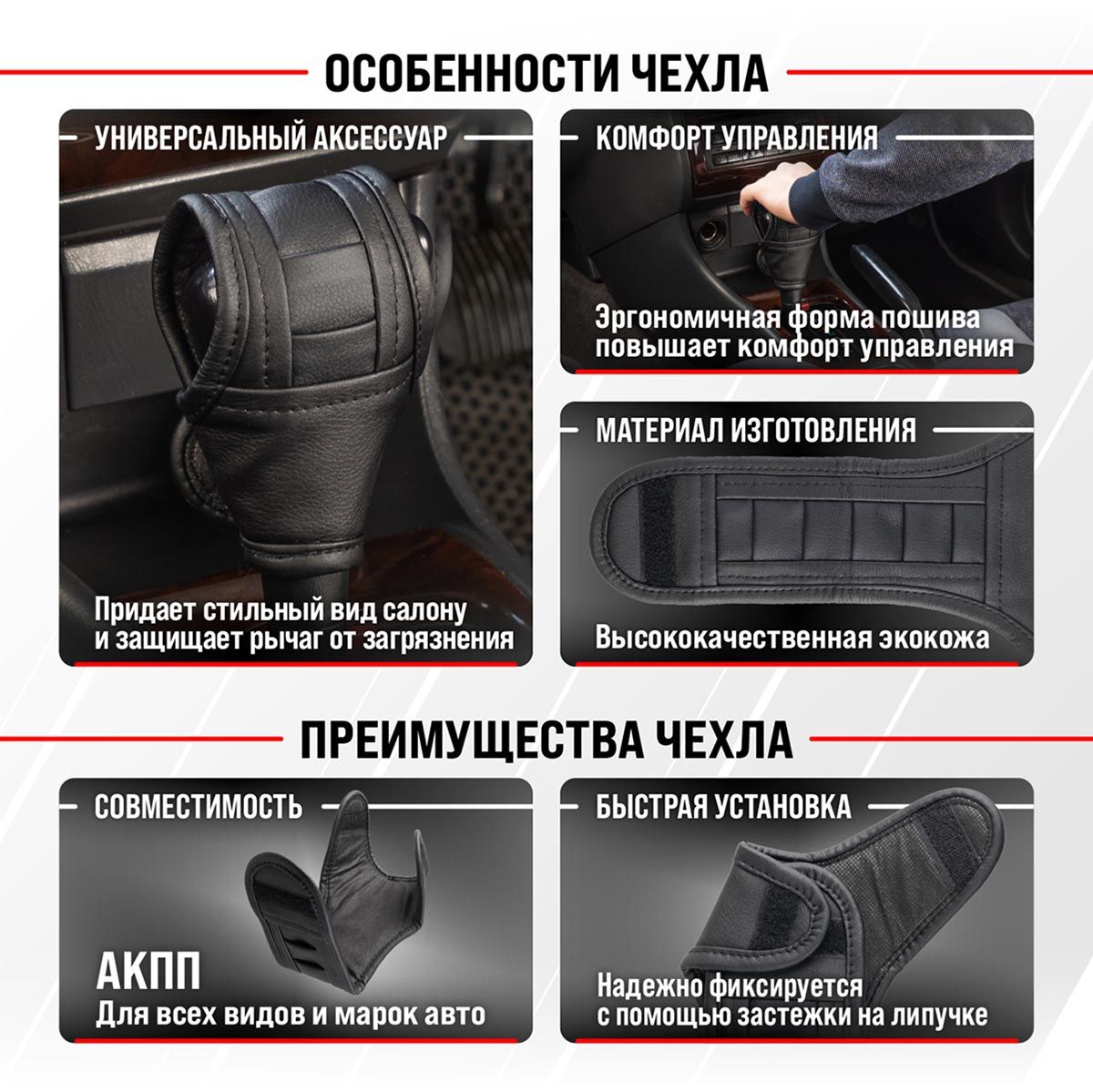 ОСОБЕННОСТИ ЧЕХЛА

УНИВЕРСАЛЬНЫЙ АКСЕССУАР

Придает стильный вид салону и защищает рычаг от загрязнения

КОМФОРТ УПРАВЛЕНИЯ

Эргономичная форма пошива повышает комфорт управления

МАТЕРИАЛ ИЗГОТОВЛЕНИЯ

Высококачественная экокожа

ПРЕИМУЩЕСТВА ЧЕХЛА

СОВМЕСТИМОСТЬ

АКПП
Для всех видов и марок авто

БЫСТРАЯ УСТАНОВКА

Надежно фиксируется с помощью застежки на липучке