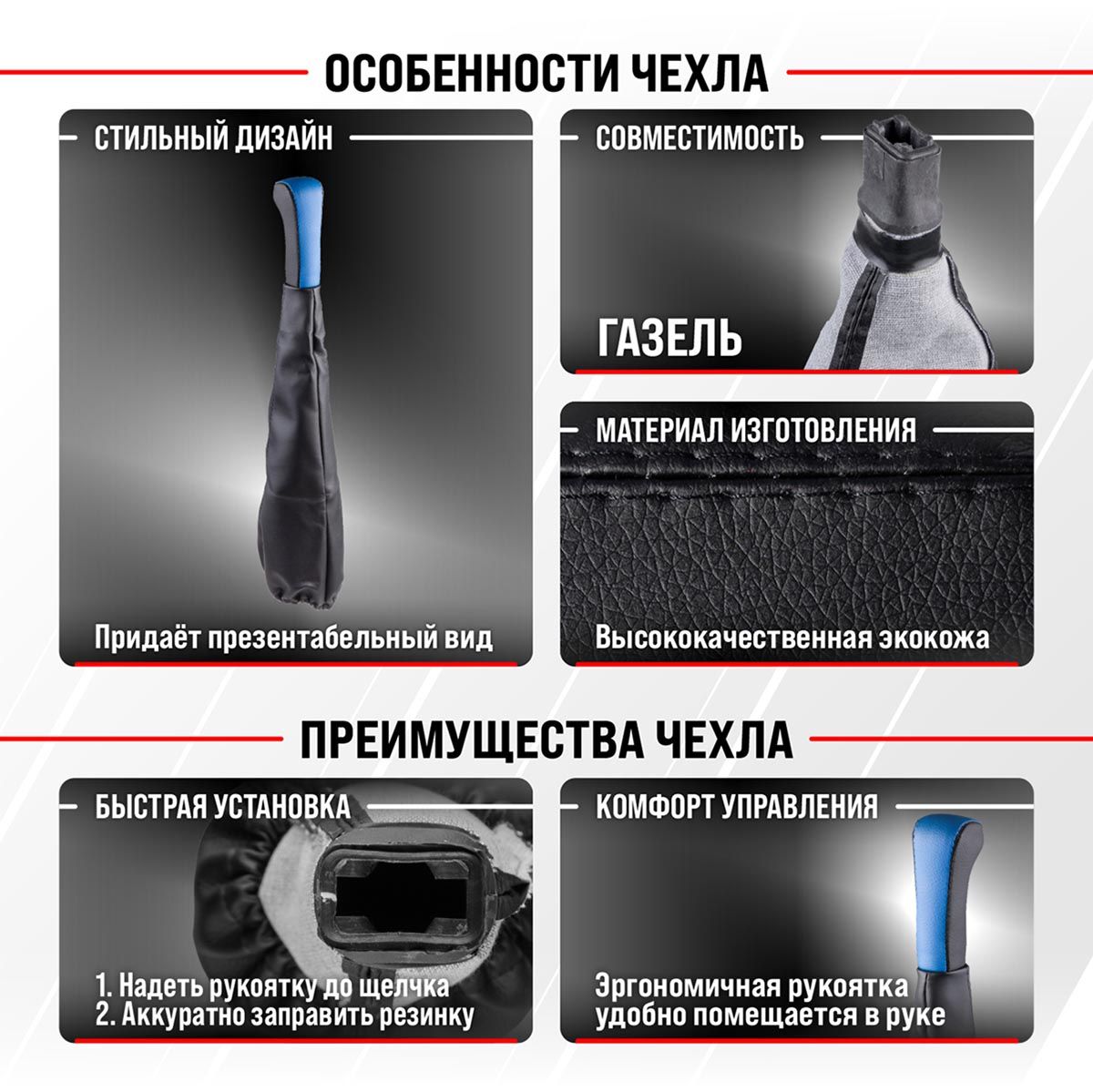 ОСОБЕННОСТИ ЧЕХЛА

СТИЛЬНЫЙ ДИЗАЙН

Придаёт презентабельный вид

СОВМЕСТИМОСТЬ

ГАЗЕЛЬ

МАТЕРИАЛ ИЗГОТОВЛЕНИЯ

Высококачественная экокожа

ПРЕИМУЩЕСТВА ЧЕХЛА

БЫСТРАЯ УСТАНОВКА

1. Надеть рукоятку до щелчка
2. Аккуратно заправить резинку

КОМФОРТ УПРАВЛЕНИЯ

Эргономичная рукоятка
удобно помещается в руке