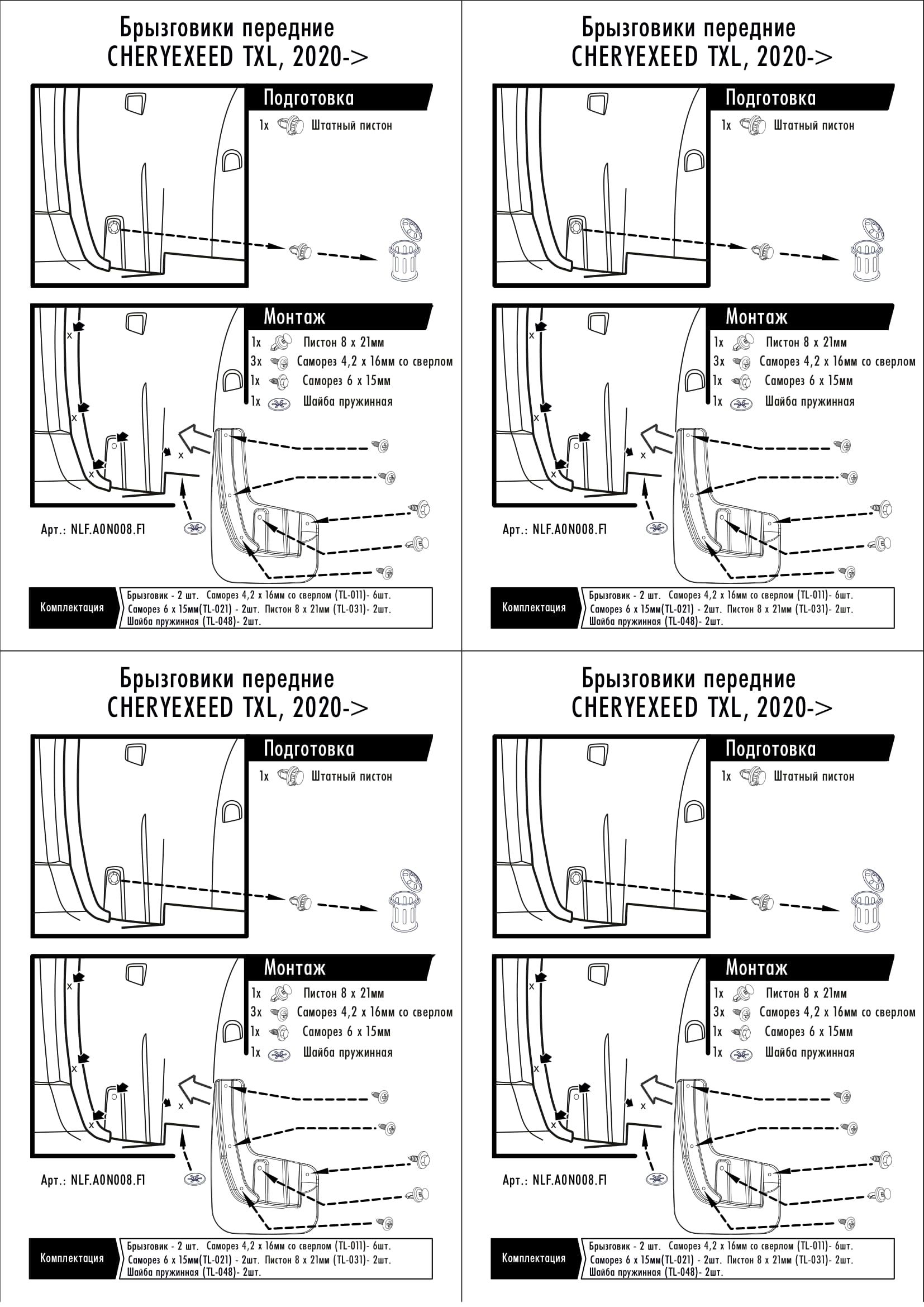 Брызговики передние
CHERYEXEED TXL, 2020->

Подготовка
1x Штатный пистон

Монтаж
1x Пистон 8 x 21мм
3x Саморез 4,2 x 16мм со сверлом
1x Саморез 6 x 15мм
1x Шайба пружинная

x
x
x
x

Арт.: NLF.A0N008.F1

Комплектация
Брызговик - 2 шт. Саморез 4,2 x 16мм со сверлом (TL-011)- 6шт.
Саморез 6 x 15мм(TL-021) - 2шт. Пистон 8 x 21мм (TL-031)- 2шт.
Шайба пружинная (TL-048)- 2шт.

Брызговики передние
CHERYEXEED TXL, 2020->

Подготовка
1x Штатный пистон

Монтаж
1x Пистон 8 x 21мм
3x Саморез 4,2 x 16мм со сверлом
1x Саморез 6 x 15мм
1x Шайба пружинная

x
x
x
x

Арт.: NLF.A0N008.F1

Комплектация
Брызговик - 2 шт. Саморез 4,2 x 16мм со сверлом (TL-011)- 6шт.
Саморез 6 x 15мм(TL-021) - 2шт. Пистон 8 x 21мм (TL-031)- 2шт.
Шайба пружинная (TL-048)- 2шт.

Брызговики передние
CHERYEXEED TXL, 2020->

Подготовка
1x Штатный пистон

Монтаж
1x Пистон 8 x 21мм
3x Саморез 4,2 x 16мм со сверлом
1x Саморез 6 x 15мм
1x Шайба пружинная

x
x
x
x

Арт.: NLF.A0N008.F1

Комплектация
Брызговик - 2 шт. Саморез 4,2 x 16мм со сверлом (TL-011)- 6шт.
Саморез 6 x 15мм(TL-021) - 2шт. Пистон 8 x 21мм (TL-031)- 2шт.
Шайба пружинная (TL-048)- 2шт.

Брызговики передние
CHERYEXEED TXL, 2020->

Подготовка
1x Штатный пистон

Монтаж
1x Пистон 8 x 21мм
3x Саморез 4,2 x 16мм со сверлом
1x Саморез 6 x 15мм
1x Шайба пружинная

x
x
x
x

Арт.: NLF.A0N008.F1

Комплектация
Брызговик - 2 шт. Саморез 4,2 x 16мм со сверлом (TL-011)- 6шт.
Саморез 6 x 15мм(TL-021) - 2шт. Пистон 8 x 21мм (TL-031)- 2шт.
Шайба пружинная (TL-048)- 2шт.