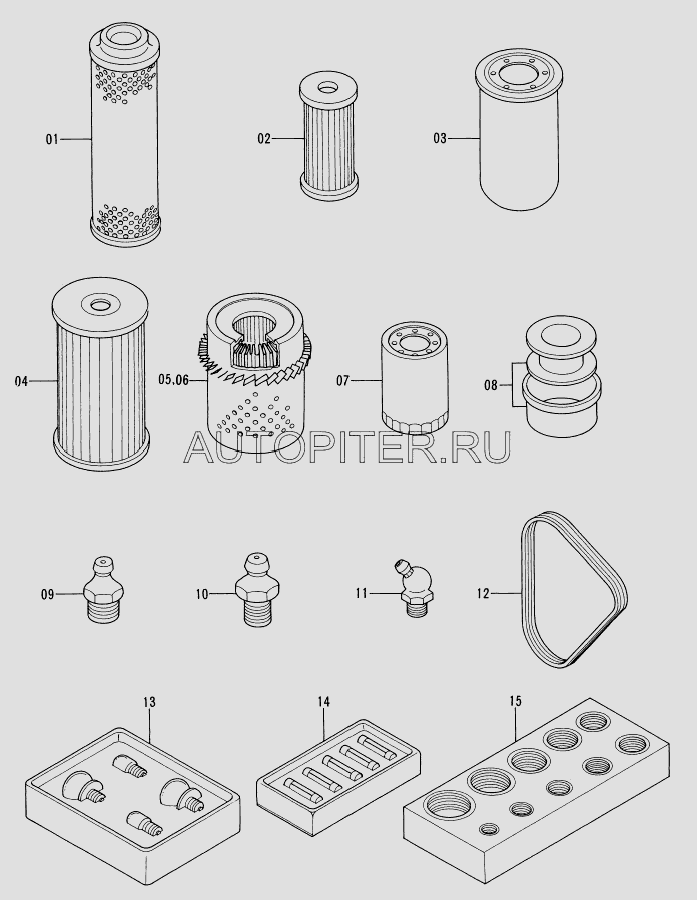 01
02
03
04
05.06
07
08
AUTOPITER.RU
09
10
11
12
13
14
15