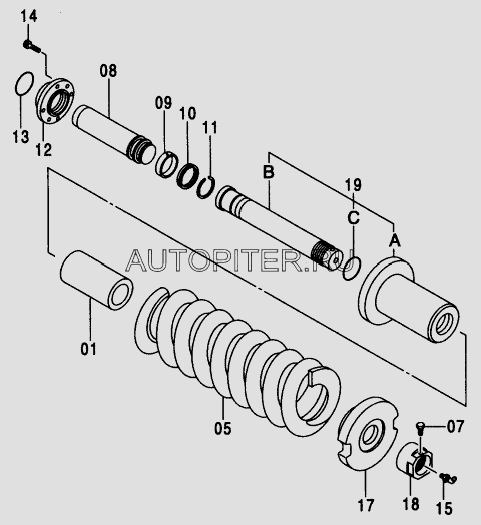 14
08
13
12
09
10
11
B
19
C
A
AUTOPITER.RU
01
05
07
17
18
15