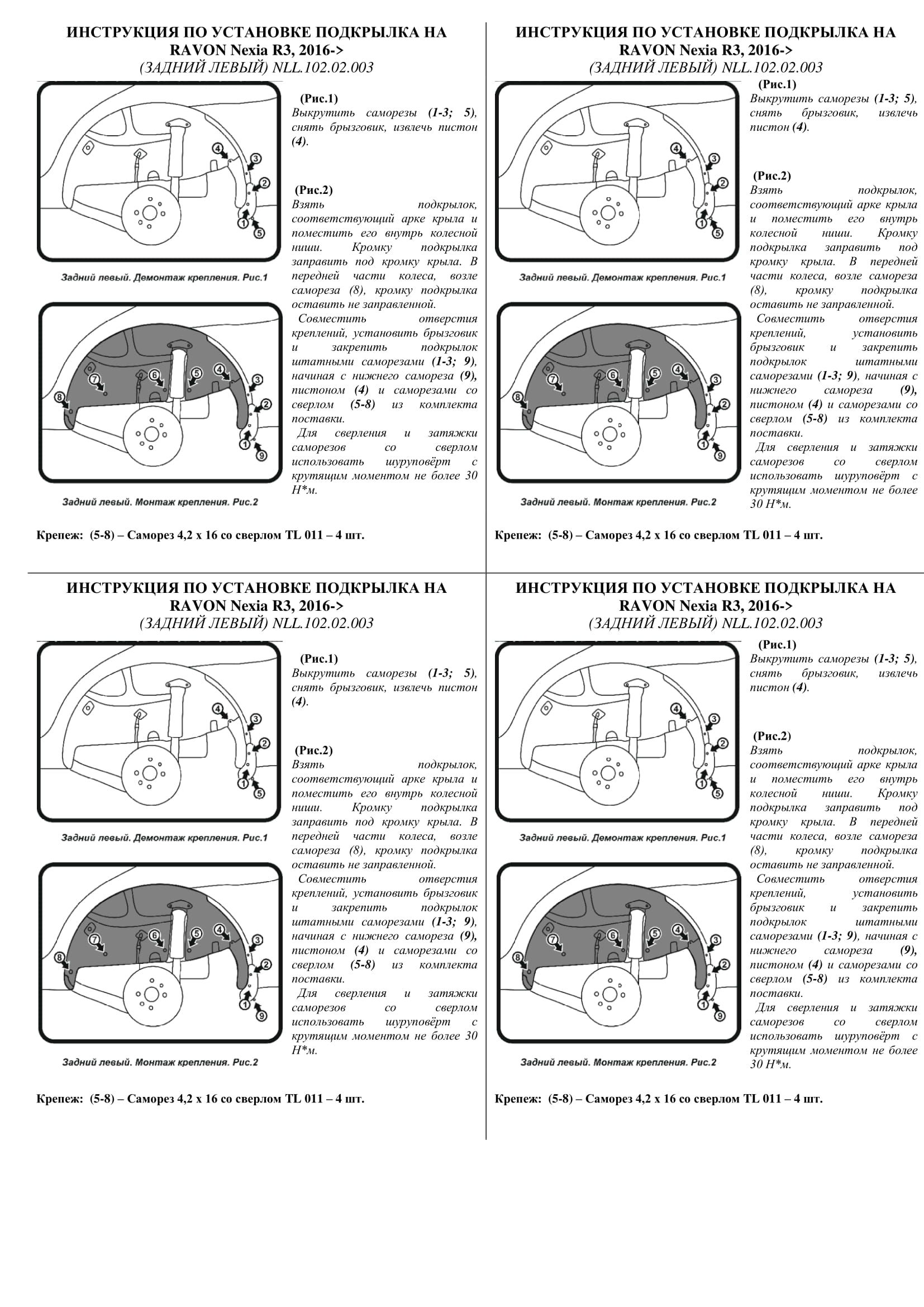 ИНСТРУКЦИЯ ПО УСТАНОВКЕ ПОДКРЫЛКА НА RAVON Nexia R3, 2016->
(ЗАДНИЙ ЛЕВЫЙ) NLL.102.02.003

4 3 2 1 5

Задний левый. Демонтаж крепления. Рис.1

8 7 6 5 4 3 2 1 9

Задний левый. Монтаж крепления. Рис.2

(Рис.1)
Выкрутить саморезы (1-3; 5), снять брызговик, извлечь пистон (4).

(Рис.2)
Взять подкрылок, соответствующий арке крыла и поместить его внутрь колесной ниши. Кромку подкрылка заправить под кромку крыла. В передней части колеса, возле самореза (8), кромку подкрылка оставить не заправленной.
Совместить отверстия креплений, установить брызговик и закрепить подкрылок штатными саморезами (1-3; 9), начиная с нижнего самореза (9), пистоном (4) и саморезами со сверлом (5-8) из комплекта поставки.
Для сверления и затяжки саморезов со сверлом использовать шуруповёрт с крутящим моментом не более 30 Н*м.

Крепеж: (5-8) – Саморез 4,2 х 16 со сверлом TL 011 – 4 шт.

ИНСТРУКЦИЯ ПО УСТАНОВКЕ ПОДКРЫЛКА НА RAVON Nexia R3, 2016->
(ЗАДНИЙ ЛЕВЫЙ) NLL.102.02.003

4 3 2 1 5

Задний левый. Демонтаж крепления. Рис.1

8 7 6 5 4 3 2 1 9

Задний левый. Монтаж крепления. Рис.2

(Рис.1)
Выкрутить саморезы (1-3; 5), снять брызговик, извлечь пистон (4).

(Рис.2)
Взять подкрылок, соответствующий арке крыла и поместить его внутрь колесной ниши. Кромку подкрылка заправить под кромку крыла. В передней части колеса, возле самореза (8), кромку подкрылка оставить не заправленной.
Совместить отверстия креплений, установить брызговик и закрепить подкрылок штатными саморезами (1-3; 9), начиная с нижнего самореза (9), пистоном (4) и саморезами со сверлом (5-8) из комплекта поставки.
Для сверления и затяжки саморезов со сверлом использовать шуруповёрт с крутящим моментом не более 30 Н*м.

Крепеж: (5-8) – Саморез 4,2 х 16 со сверлом TL 011 – 4 шт.

ИНСТРУКЦИЯ ПО УСТАНОВКЕ ПОДКРЫЛКА НА RAVON Nexia R3, 2016->
(ЗАДНИЙ ЛЕВЫЙ) NLL.102.02.003

4 3 2 1 5

Задний левый. Демонтаж крепления. Рис.1

8 7 6 5 4 3 2 1 9

Задний левый. Монтаж крепления. Рис.2

(Рис.1)
Выкрутить саморезы (1-3; 5), снять брызговик, извлечь пистон (4).

(Рис.2)
Взять подкрылок, соответствующий арке крыла и поместить его внутрь колесной ниши. Кромку подкрылка заправить под кромку крыла. В передней части колеса, возле самореза (8), кромку подкрылка оставить не заправленной.
Совместить отверстия креплений, установить брызговик и закрепить подкрылок штатными саморезами (1-3; 9), начиная с нижнего самореза (9), пистоном (4) и саморезами со сверлом (5-8) из комплекта поставки.
Для сверления и затяжки саморезов со сверлом использовать шуруповёрт с крутящим моментом не более 30 Н*м.

Крепеж: (5-8) – Саморез 4,2 х 16 со сверлом TL 011 – 4 шт.

ИНСТРУКЦИЯ ПО УСТАНОВКЕ ПОДКРЫЛКА НА RAVON Nexia R3, 2016->
(ЗАДНИЙ ЛЕВЫЙ) NLL.102.02.003

4 3 2 1 5

Задний левый. Демонтаж крепления. Рис.1

8 7 6 5 4 3 2 1 9

Задний левый. Монтаж крепления. Рис.2

(Рис.1)
Выкрутить саморезы (1-3; 5), снять брызговик, извлечь пистон (4).

(Рис.2)
Взять подкрылок, соответствующий арке крыла и поместить его внутрь колесной ниши. Кромку подкрылка заправить под кромку крыла. В передней части колеса, возле самореза (8), кромку подкрылка оставить не заправленной.
Совместить отверстия креплений, установить брызговик и закрепить подкрылок штатными саморезами (1-3; 9), начиная с нижнего самореза (9), пистоном (4) и саморезами со сверлом (5-8) из комплекта поставки.
Для сверления и затяжки саморезов со сверлом использовать шуруповёрт с крутящим моментом не более 30 Н*м.

Крепеж: (5-8) – Саморез 4,2 х 16 со сверлом TL 011 – 4 шт.