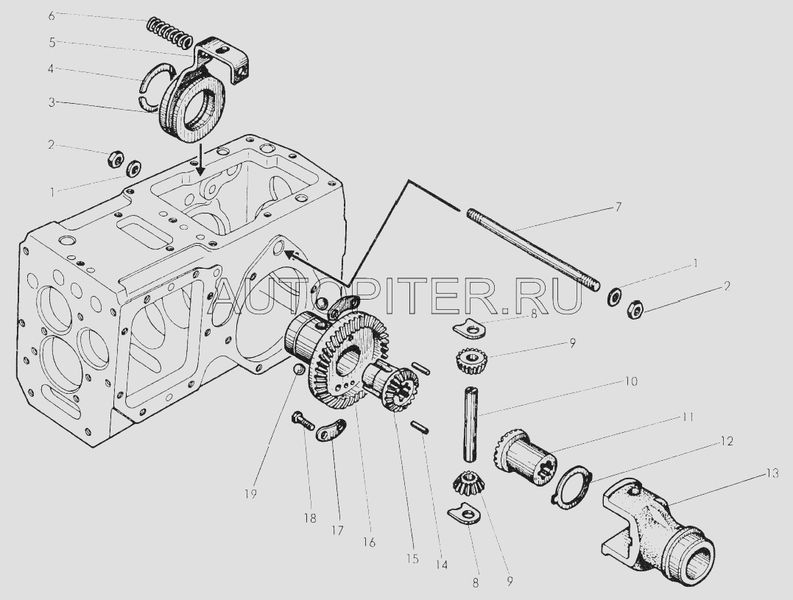 6
5
4
3
2
1
7
1
2
AUTOPITER.RU
8
9
10
11
12
13
19
18
17
16
15
14
8
9