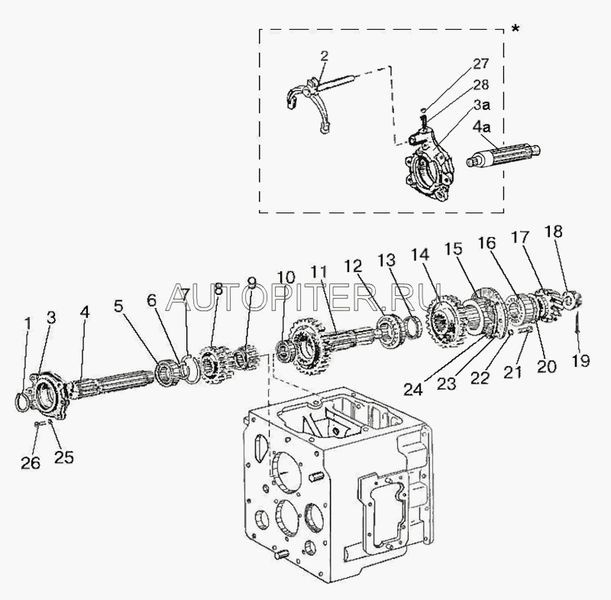 *
2
27
28
3a
4a
AUTOPITER.RU
1
3
4
5
6
7
8
9
10
11
12
13
14
15
16
17
18
19
20
21
22
23
24
25
26