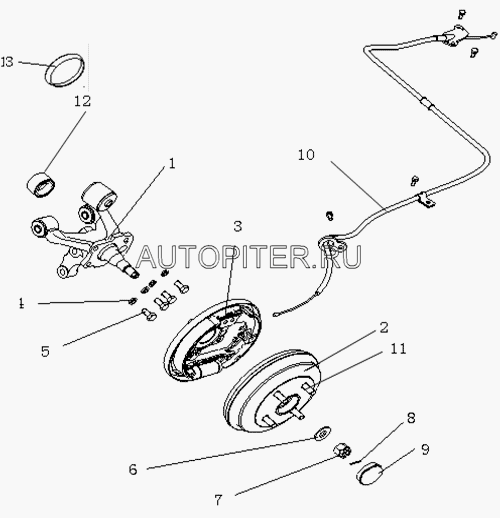 13
12
1
10
3
AUTOPITER.RU
4
5
2
11
8
9
6
7