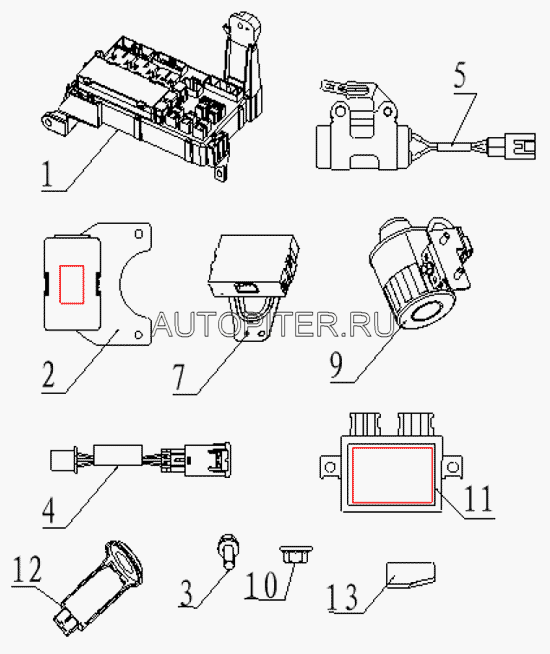 1
5
2
7
9
AUTOPITER.RU
4
11
12
3
10
13