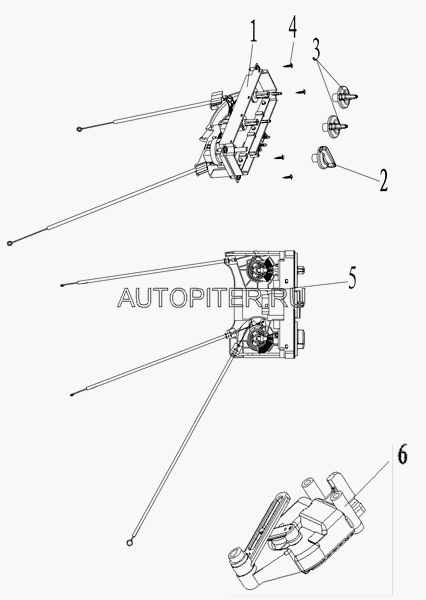 1
4
3
2
5
AUTOPITER.RU
6