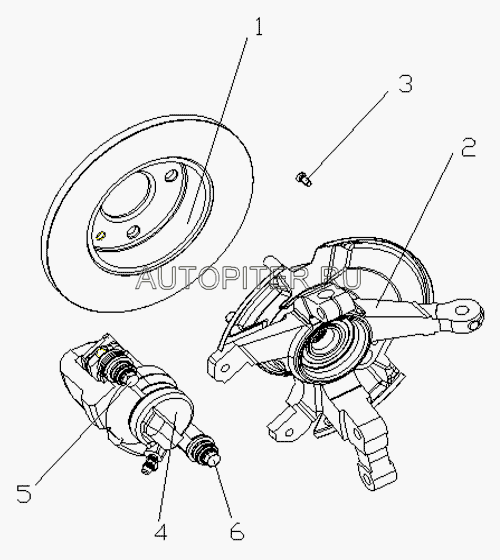 1
3
2
AUTOPITER.RU
5
4
6