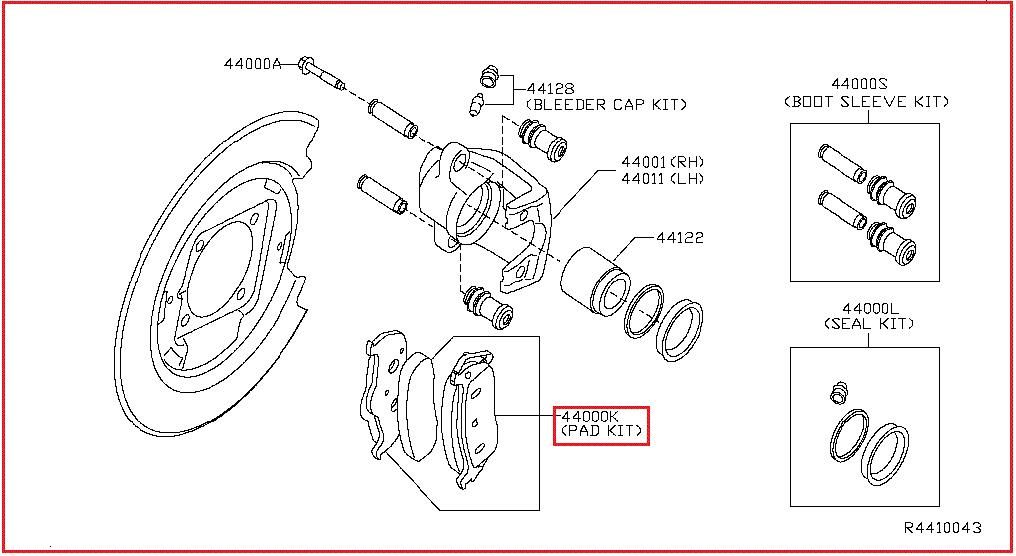 44000A

44128
(BLEEDER CAP KIT)

44001 (RH)
44011 (LH)

44122

44000K
(PAD KIT)

44000S
(BOOT SLEEVE KIT)

44000L
(SEAL KIT)

R4410043