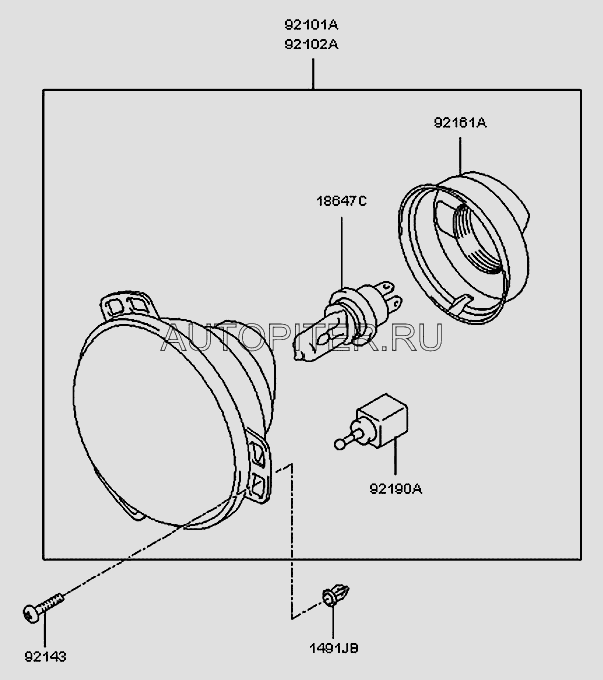 92101A
92102A

92161A

18647C

AUTOPITER.RU

92190A

92143

1491JB