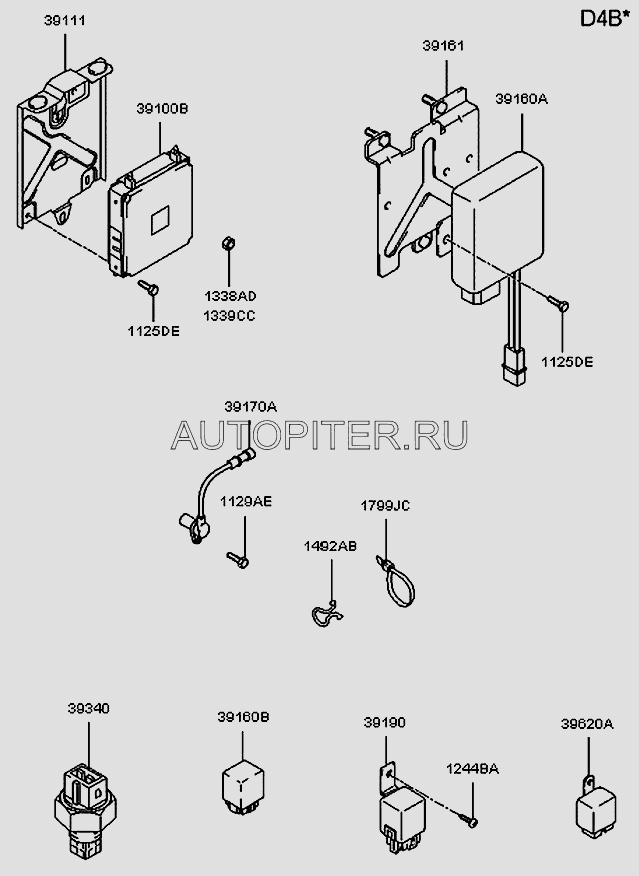 D4B*

39111

39100B

1338AD
1339CC

1125DE

39161

39160A

1125DE

39170A

AUTOPITER.RU

1129AE

1799JC

1492AB

39340

39160B

39190

1244BA

39620A