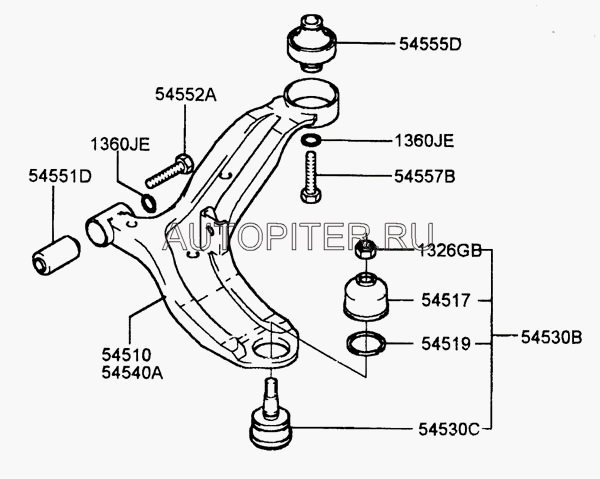 54555D
54552A
1360JE
1360JE
54551D
54557B
AUTOPITER.RU
1326GB
54517
54519
54530B
54510
54540A
54530C