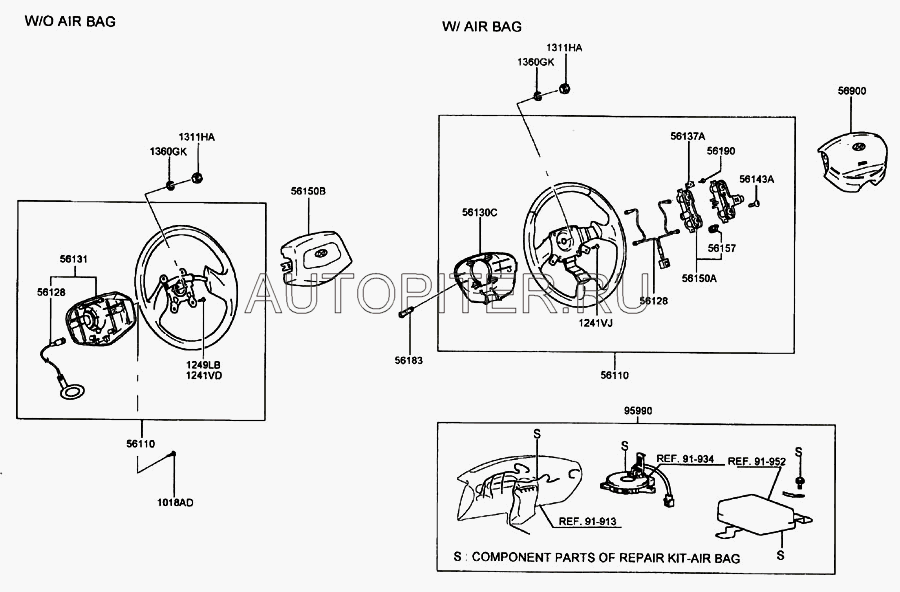 W/O AIR BAG

1311HA
1360GK
56150B
56131
56128
1249LB
1241VD
56110
1018AD

W/ AIR BAG

1311HA
1360GK
56900
56137A
56190
56143A
56130C
56157
56150A
56128
1241VJ
56183
56110

AUTOPITER.RU

95990
S
S
REF. 91-934
REF. 91-952
S
REF. 91-913
S
S : COMPONENT PARTS OF REPAIR KIT-AIR BAG