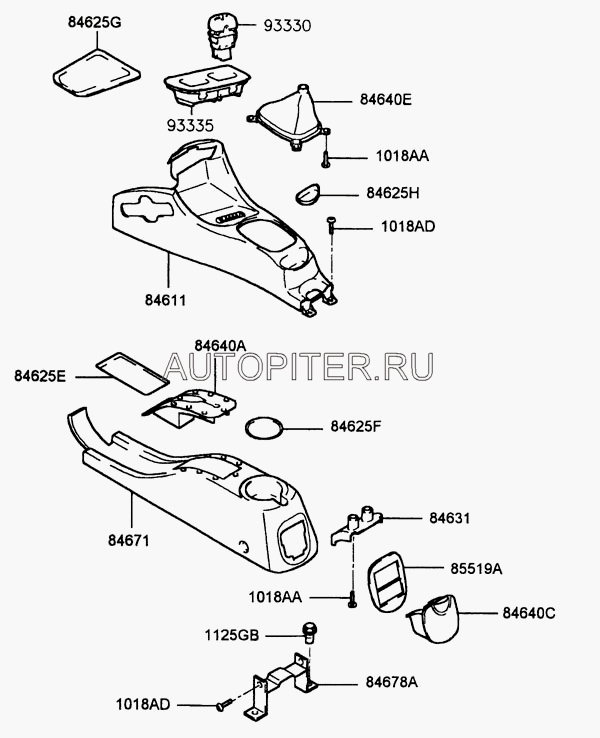 84625G
93330
93335
84640E
1018AA
84625H
1018AD
84611
84640A
AUTOPITER.RU
84625E
84625F
84671
84631
85519A
1018AA
84640C
1125GB
84678A
1018AD