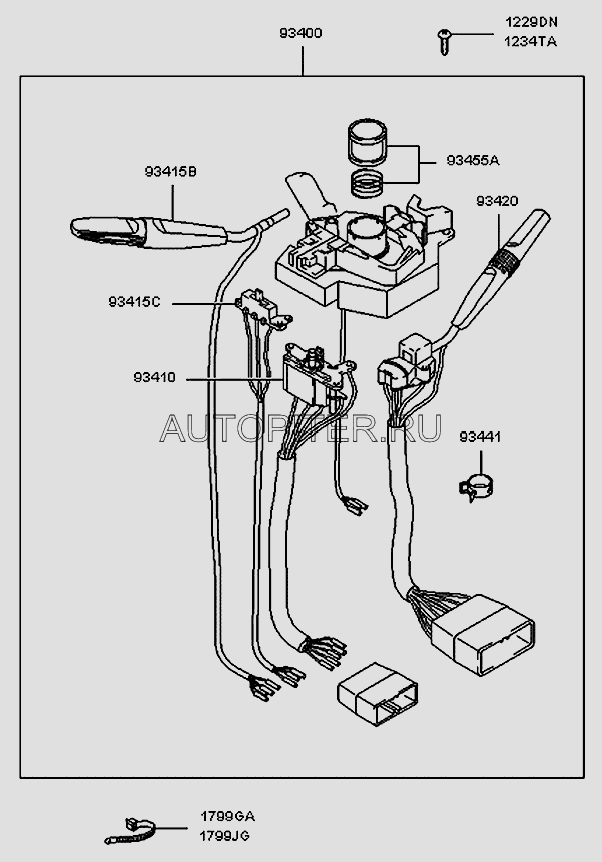 93400

1229DN
1234TA

93455A

93415B

93420

93415C

93410

AUTOPITER.RU

93441

1799GA
1799JG