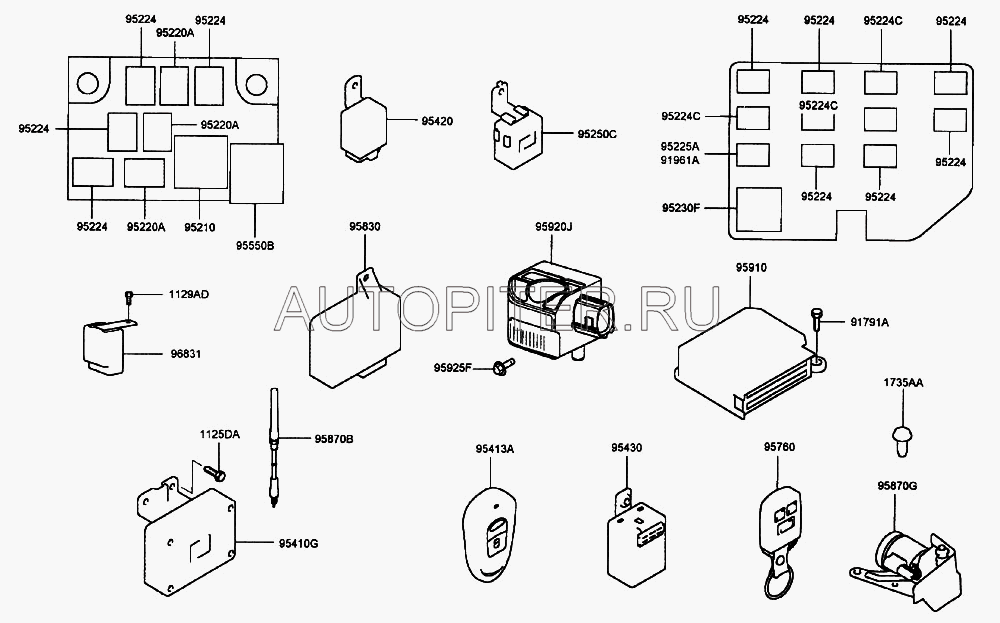 95224
95220A
95224
95224
95220A
95224
95220A
95210
95550B
95420
95250C
95224
95224
95224C
95224
95224C
95224C
95225A
91961A
95224
95224
95224
95230F
95830
95920J
AUTOPITER.RU
1129AD
96831
95925F
95910
91791A
1735AA
1125DA
95870B
95410G
95413A
95430
95760
95870G