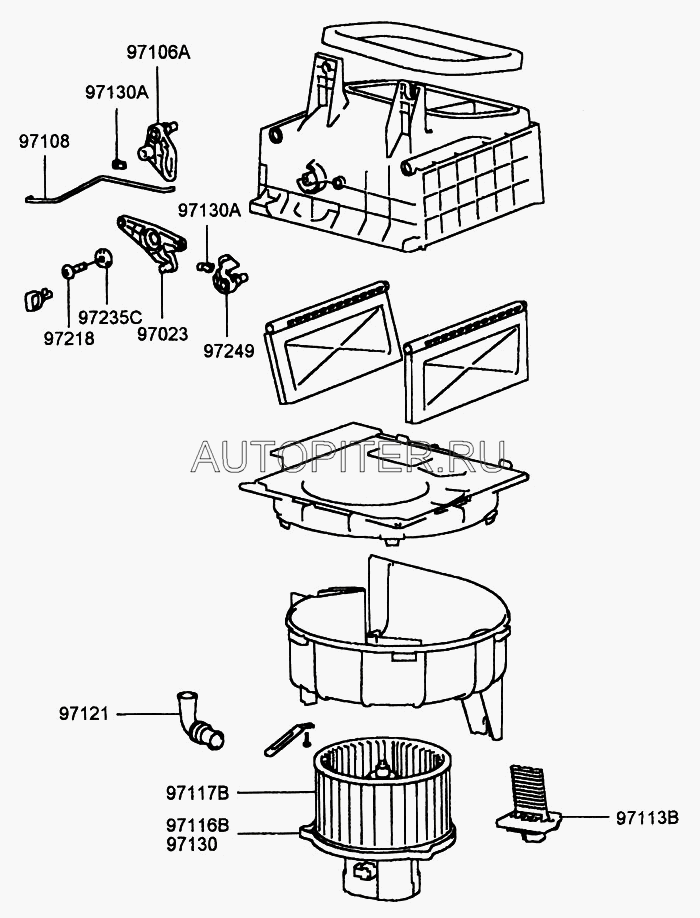 97106A
97130A
97108
97130A
97235C
97218
97023
97249
AUTOPITER.RU
97121
97117B
97116B
97130
97113B