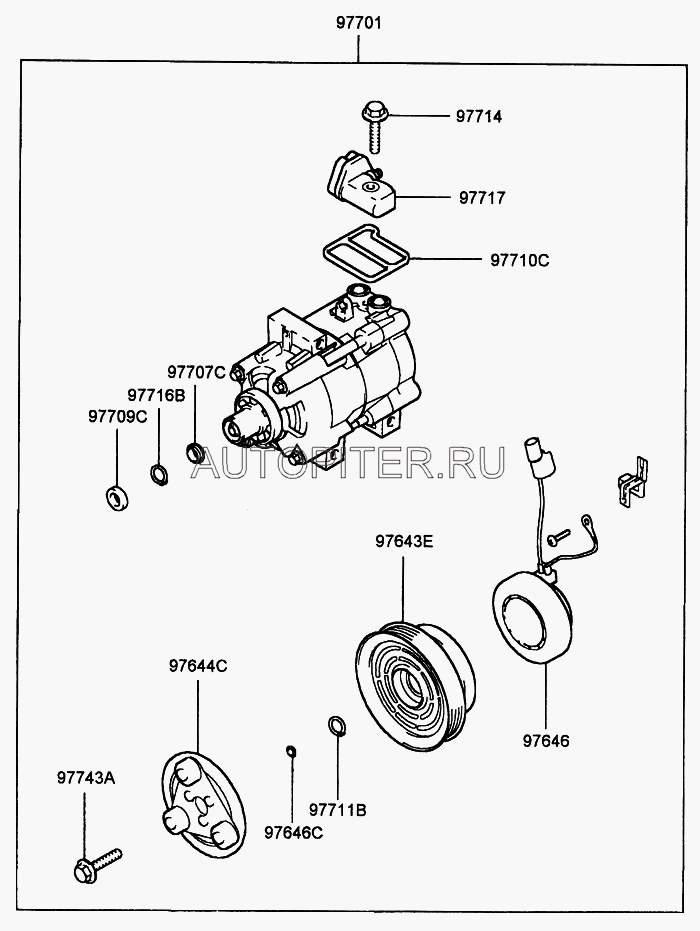 97701
97714
97717
97710C
97707C
97716B
97709C
AUTOFITER.RU
97643E
97644C
97646
97743A
97711B
97646C