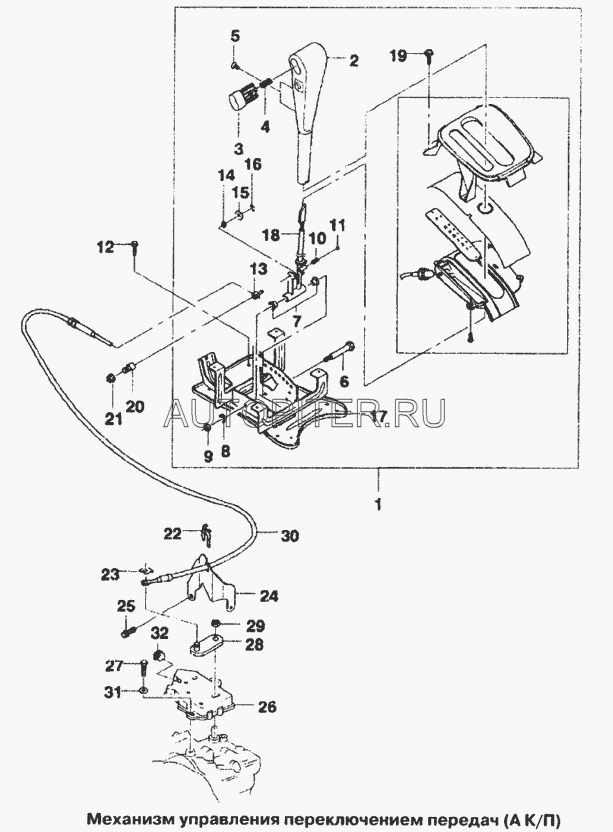 5
2
19
4
3
14
16
15
18
11
10
12
13
7
6
21
20
AUTOPITER.RU
17
9
8
1
22
30
23
24
25
29
32
28
27
31
26

Механизм управления переключением передач (А К/П)