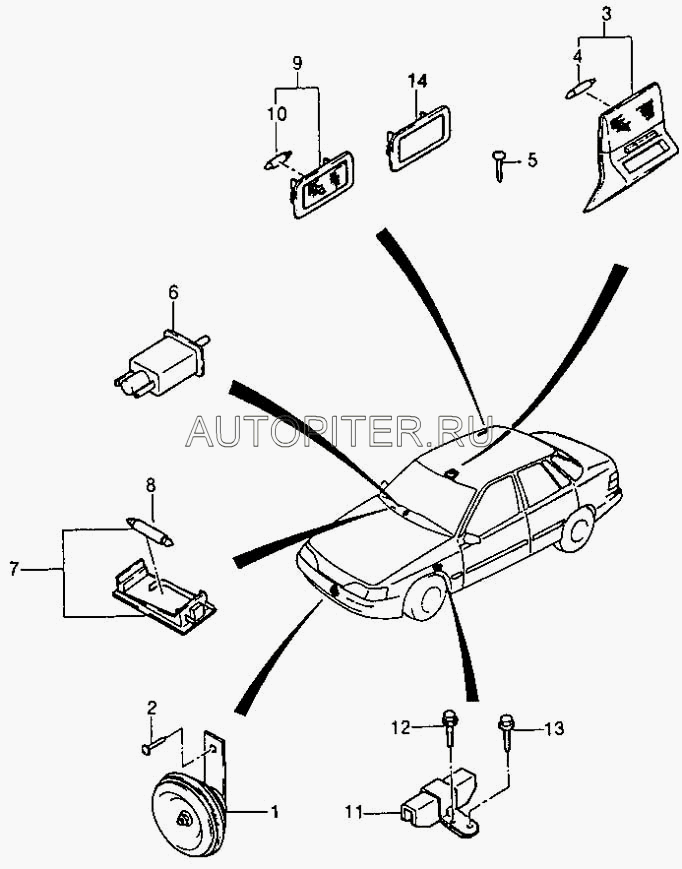 9
10
14
3
4
5
6
AUTOPITER.RU
8
7
2
1
12
13
11