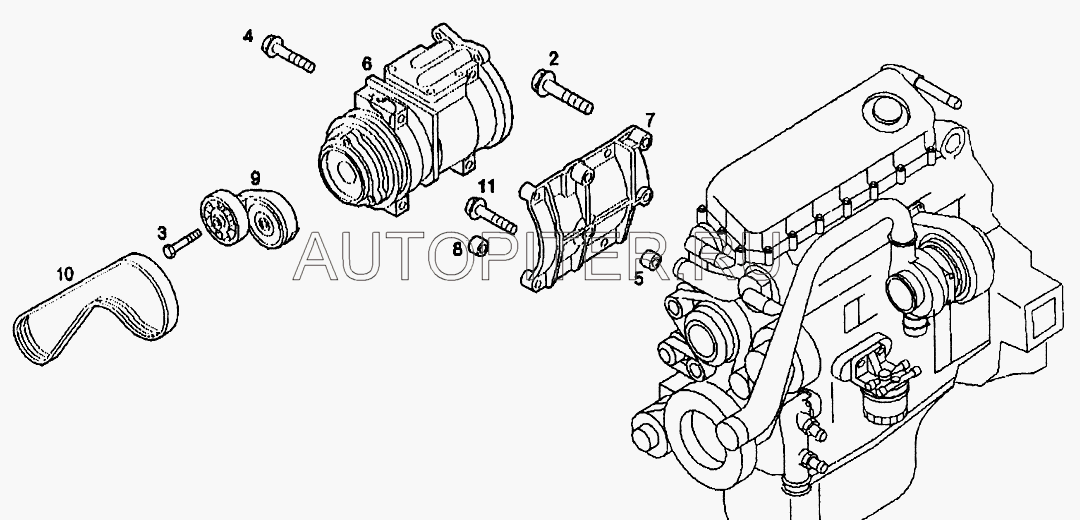 4
6
2
7
9
11
3
8
5
10
AUTOPITER.RU