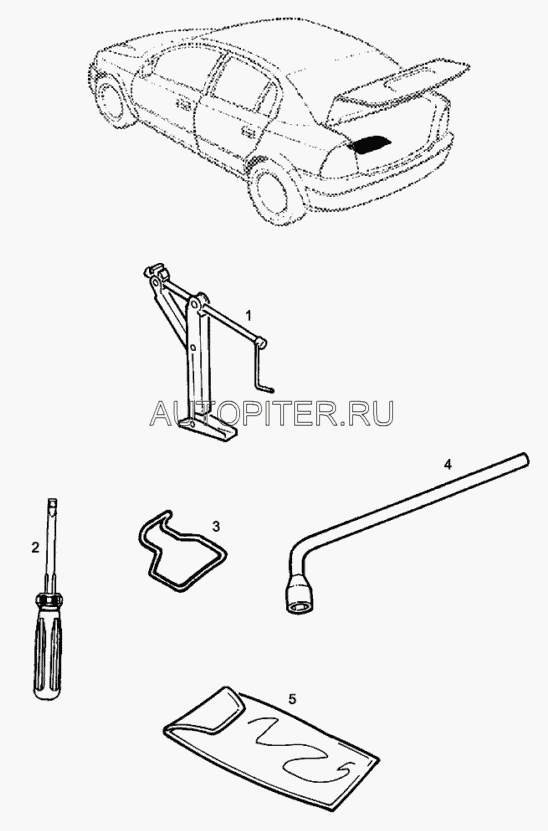 1
AUTOPITER.RU
4
2
3
5