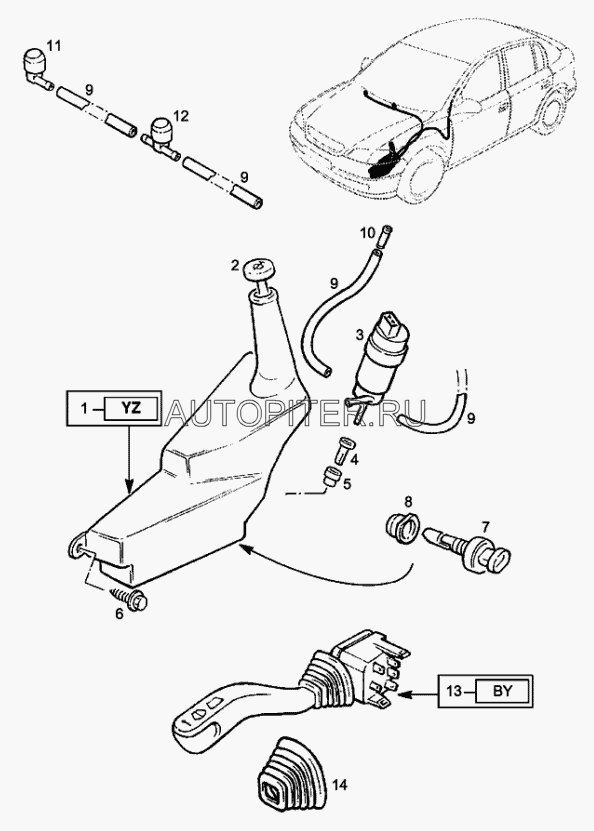 11
9
12
9
10
2
9
3
1 YZ
AUTOPITER.RU
9
4
5
8
7
6
13 BY
14