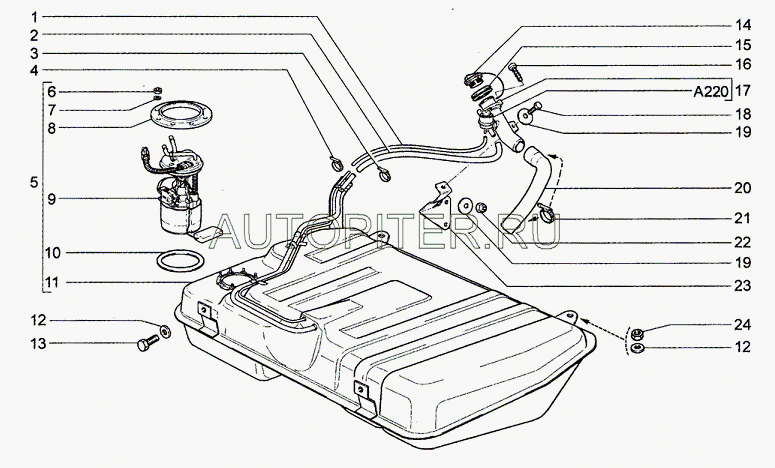 1
2
3
4
5
6
7
8
9
10
11
12
13
14
15
16
A220
17
18
19
20
21
22
19
23
24
12
AUTOPITER.RU