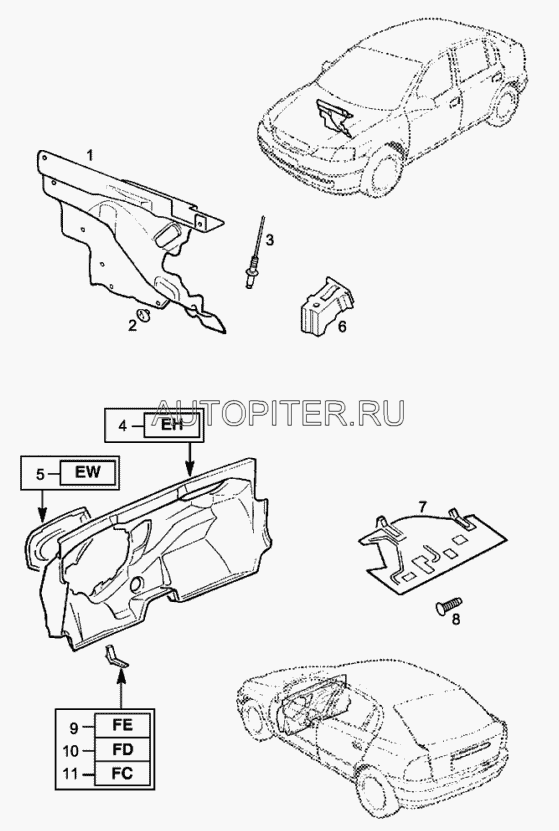 1

3

2

6

AUTOPITER.RU

4 EH

5 EW

7

8

9 FE

10 FD

11 FC