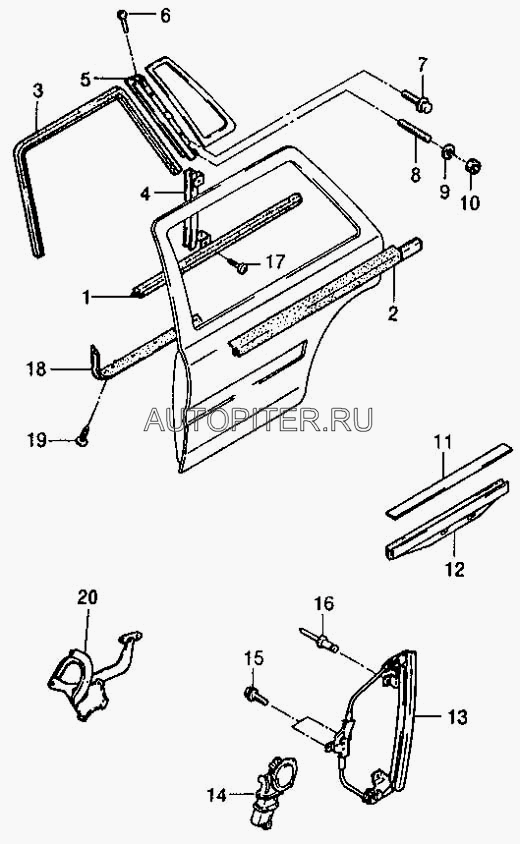 6
5
3
7
4
8
9
10
17
1
2
18
AUTOPITER.RU
19
11
12
20
16
15
13
14