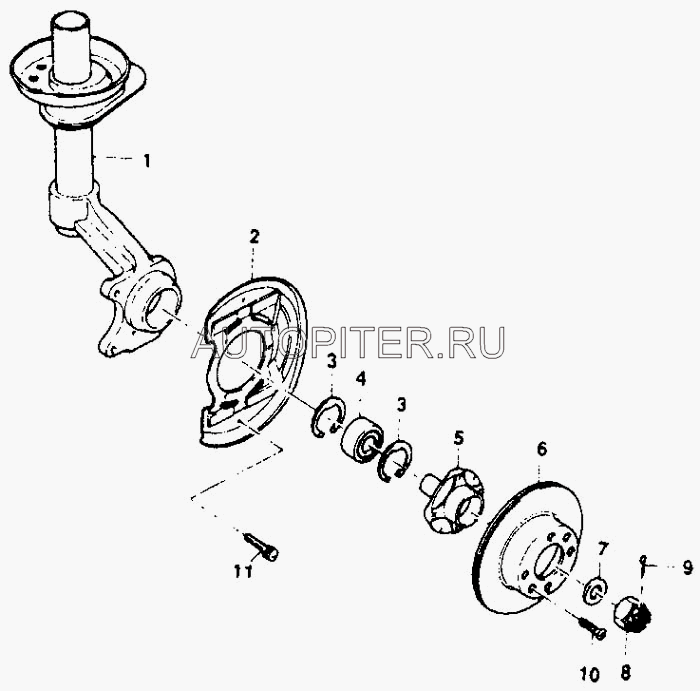 1
2
AUTOPITER.RU
3
4
3
5
6
7
9
11
10
8