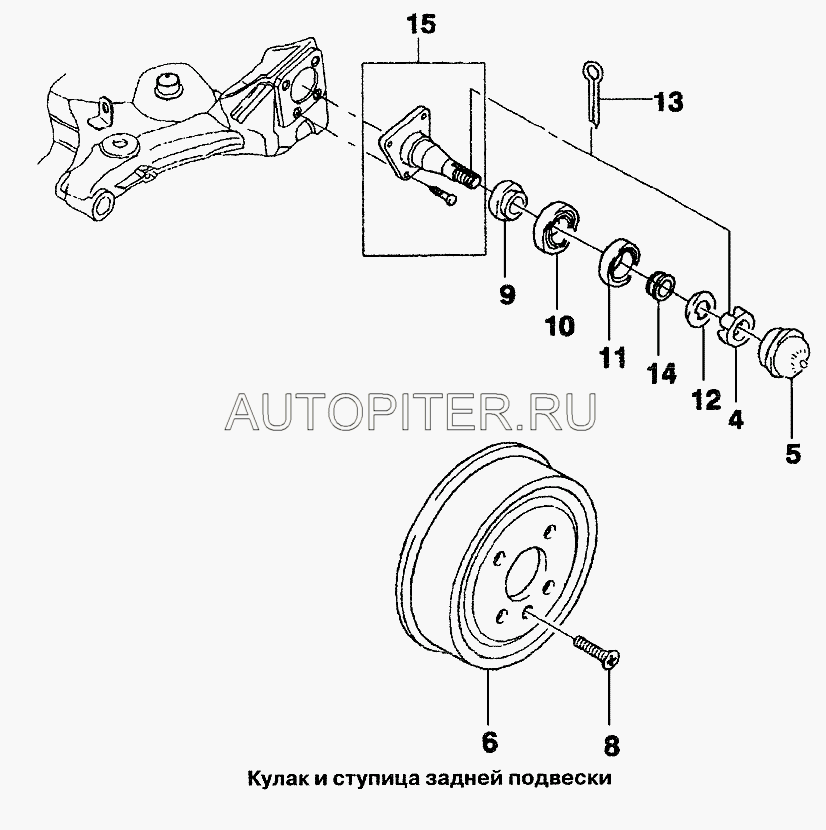 15
13
9
10
11
14
12
4
5
AUTOPITER.RU
6
8
Кулак и ступица задней подвески