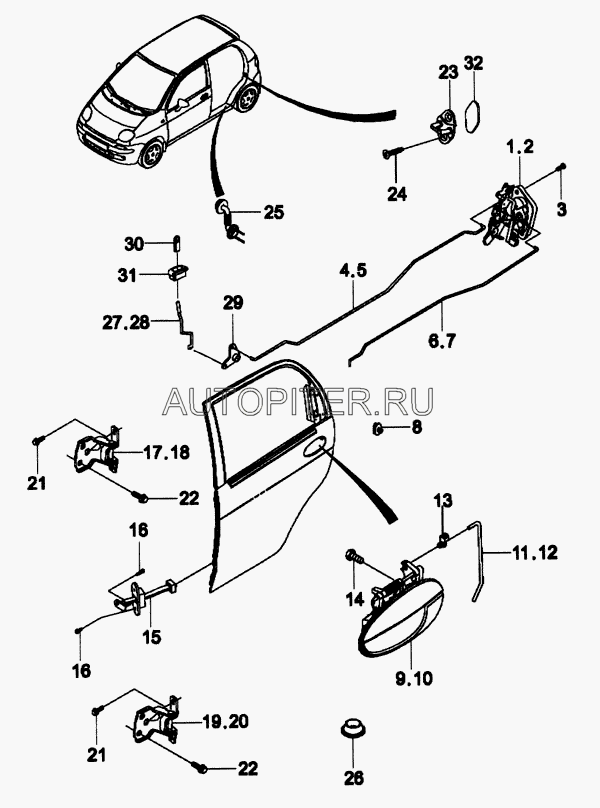 23
32
1.2
24
3
25
30
31
4.5
29
27.28
6.7
AUTOPITER.RU
8
17.18
21
22
13
16
11.12
14
15
16
9.10
19.20
21
22
26