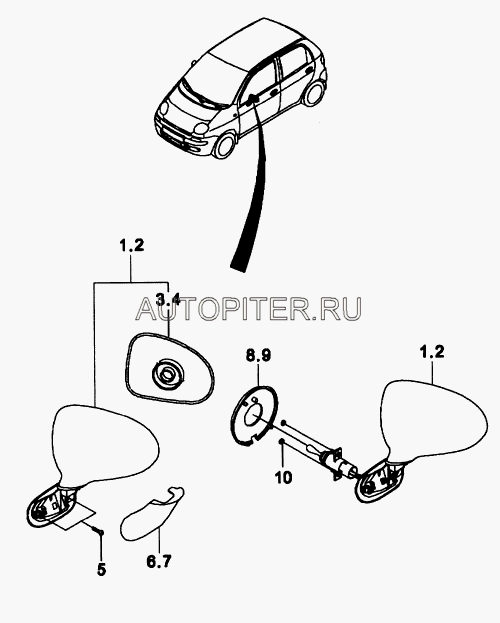 1.2
3.4
AUTOPITER.RU
8.9
1.2
10
5
6.7