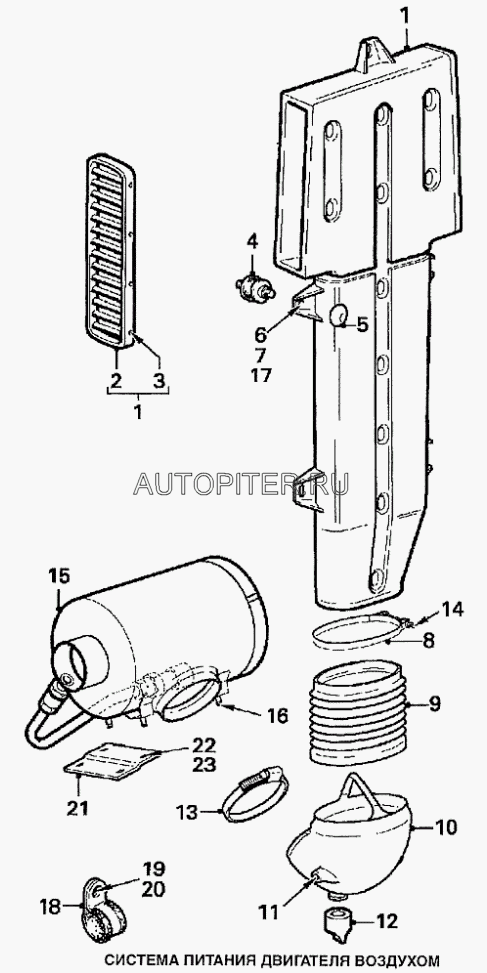 1

4

6
7
17

5

2 3
1

AUTOPITER.RU

15

14

8

9

16

22
23

21

13

10

19
20

18

11

12

СИСТЕМА ПИТАНИЯ ДВИГАТЕЛЯ ВОЗДУХОМ